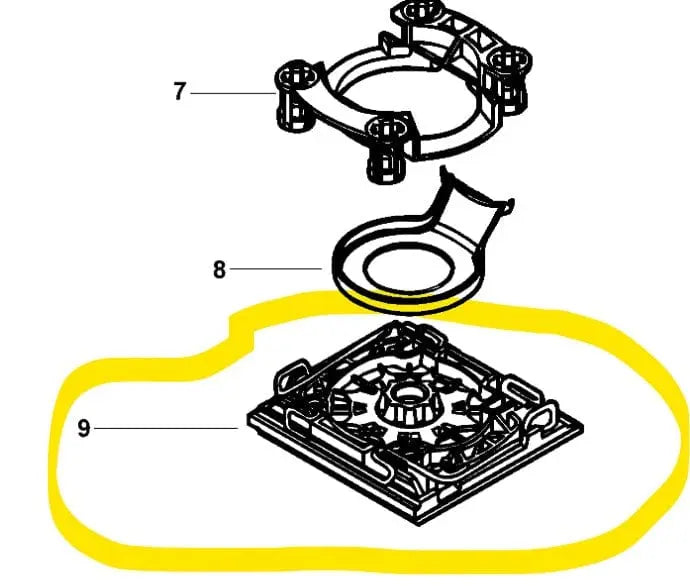 7
8
9