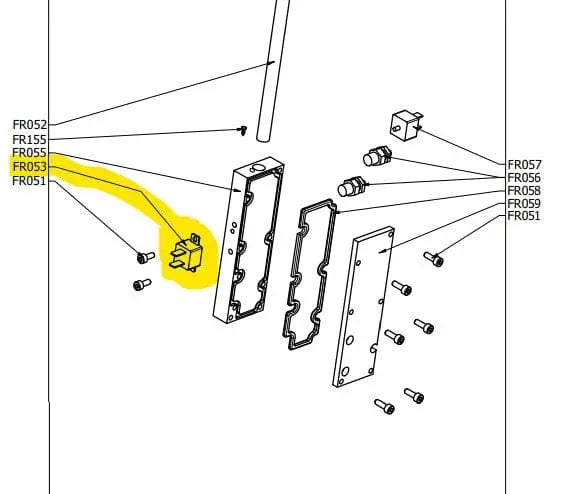 FR052
FR155
FR055
FR053
FR051

FR057
FR056
FR058
FR059
FR051