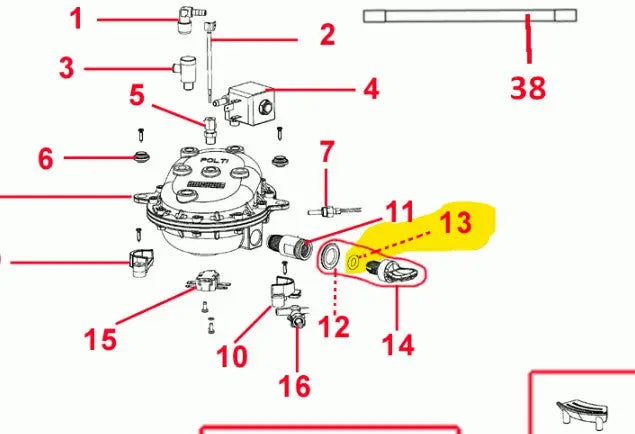 1
2
38
3
4
5
6
POLTI
7
11
13
12
14
15
10
16